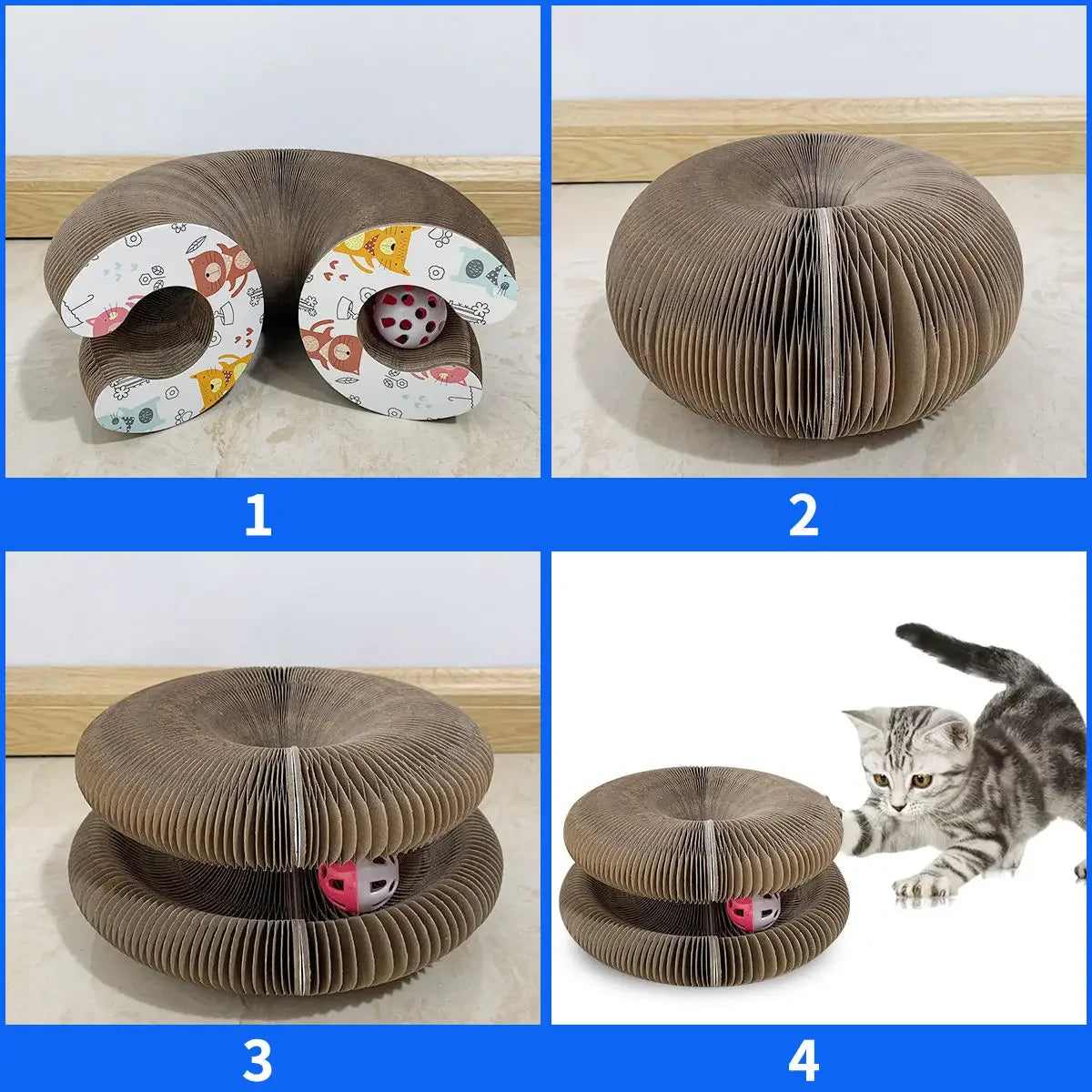 1

2

3

4